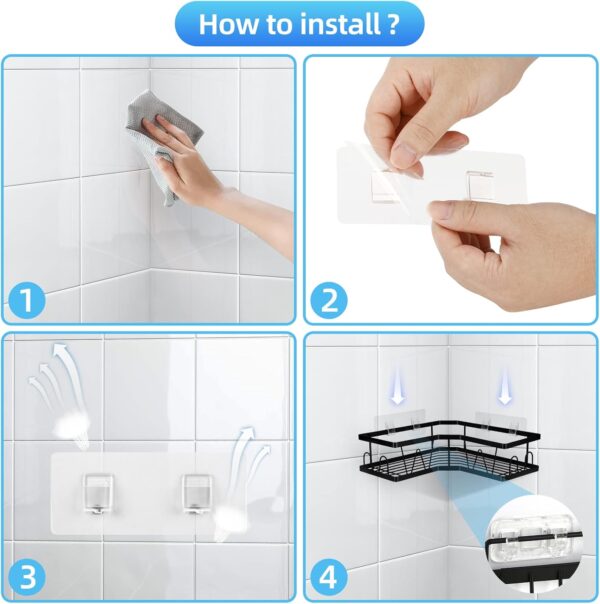 How to install ?

1

2

3

4